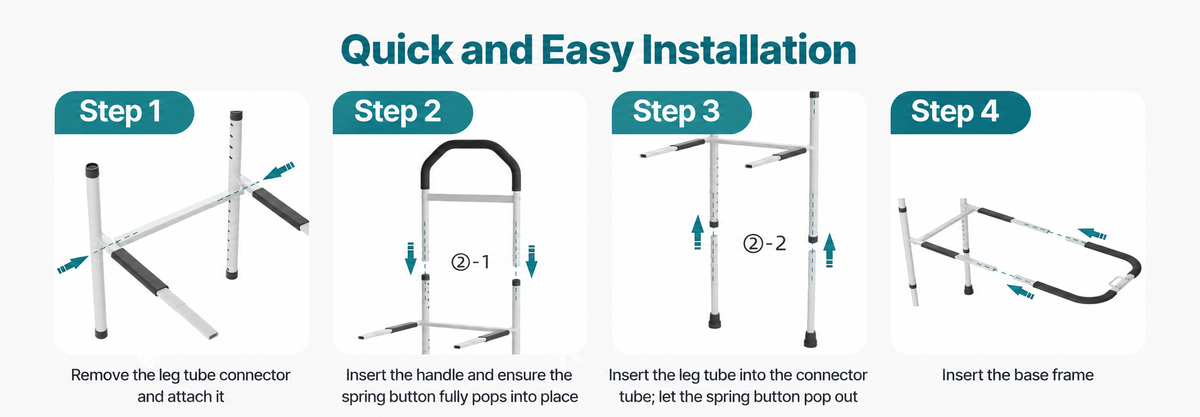 Quick and Easy Installation

Step 1

Remove the leg tube connector and attach it

Step 2

②-1

Insert the handle and ensure the spring button fully pops into place

Step 3

②-2

Insert the leg tube into the connector tube; let the spring button pop out

Step 4

Insert the base frame