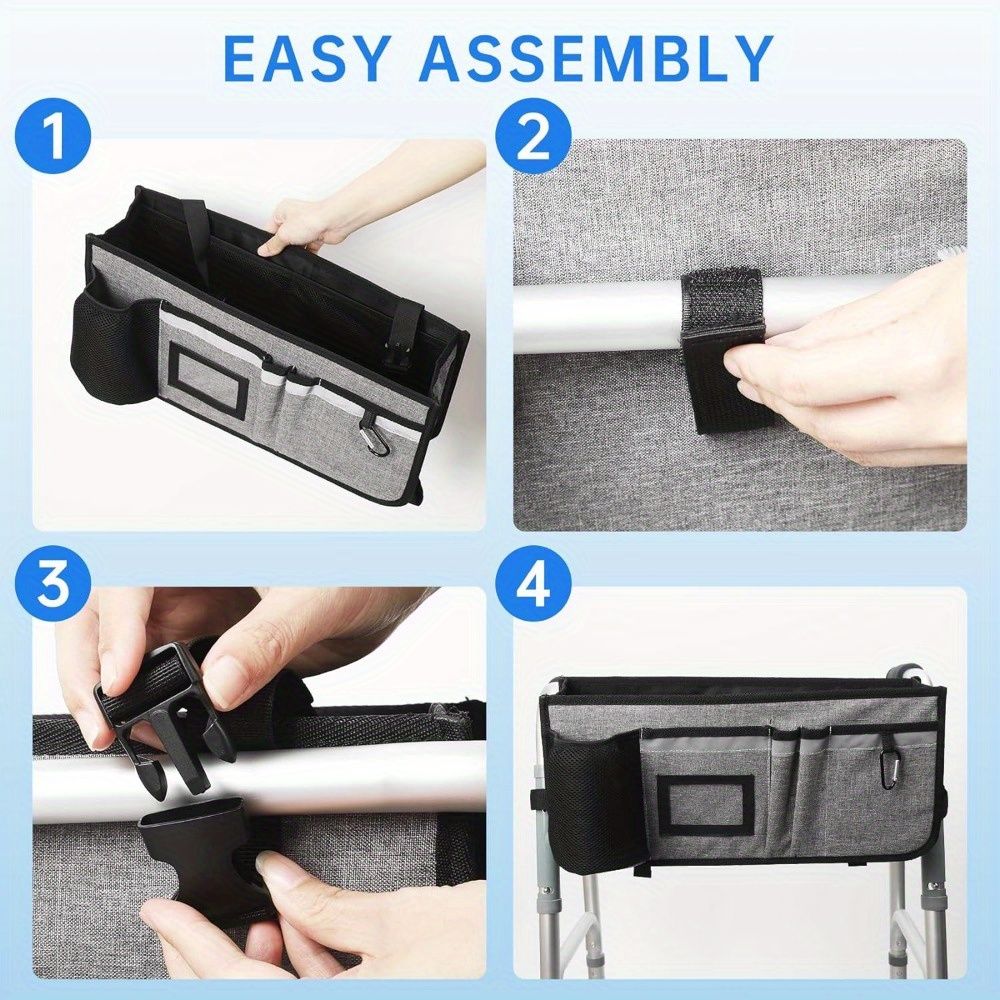 EASY ASSEMBLY

1

2

3

4